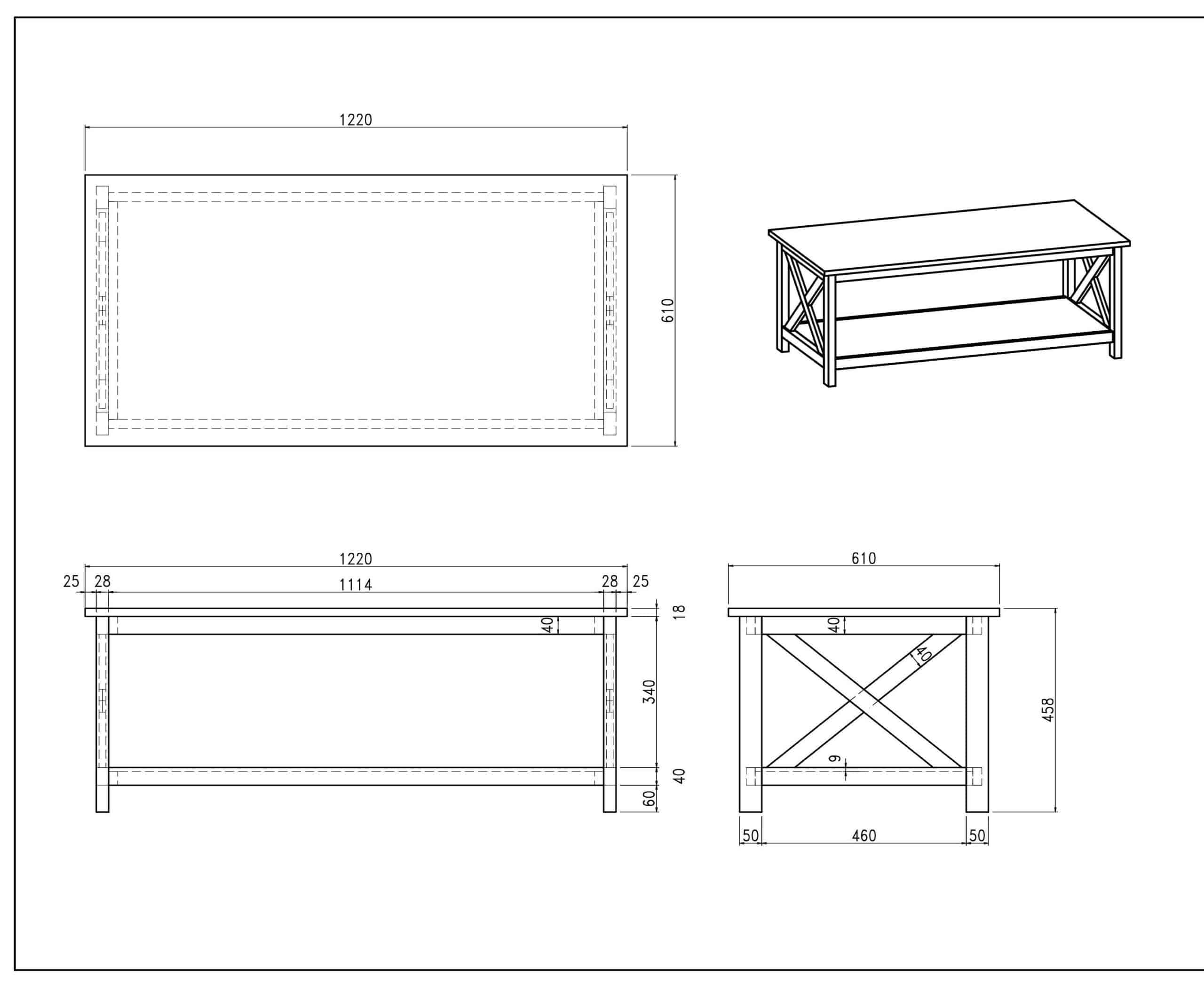 1220

610

1220

25 28 1114 28 25

18

40

340

40

60

610

40

40

9

458

50 460 50